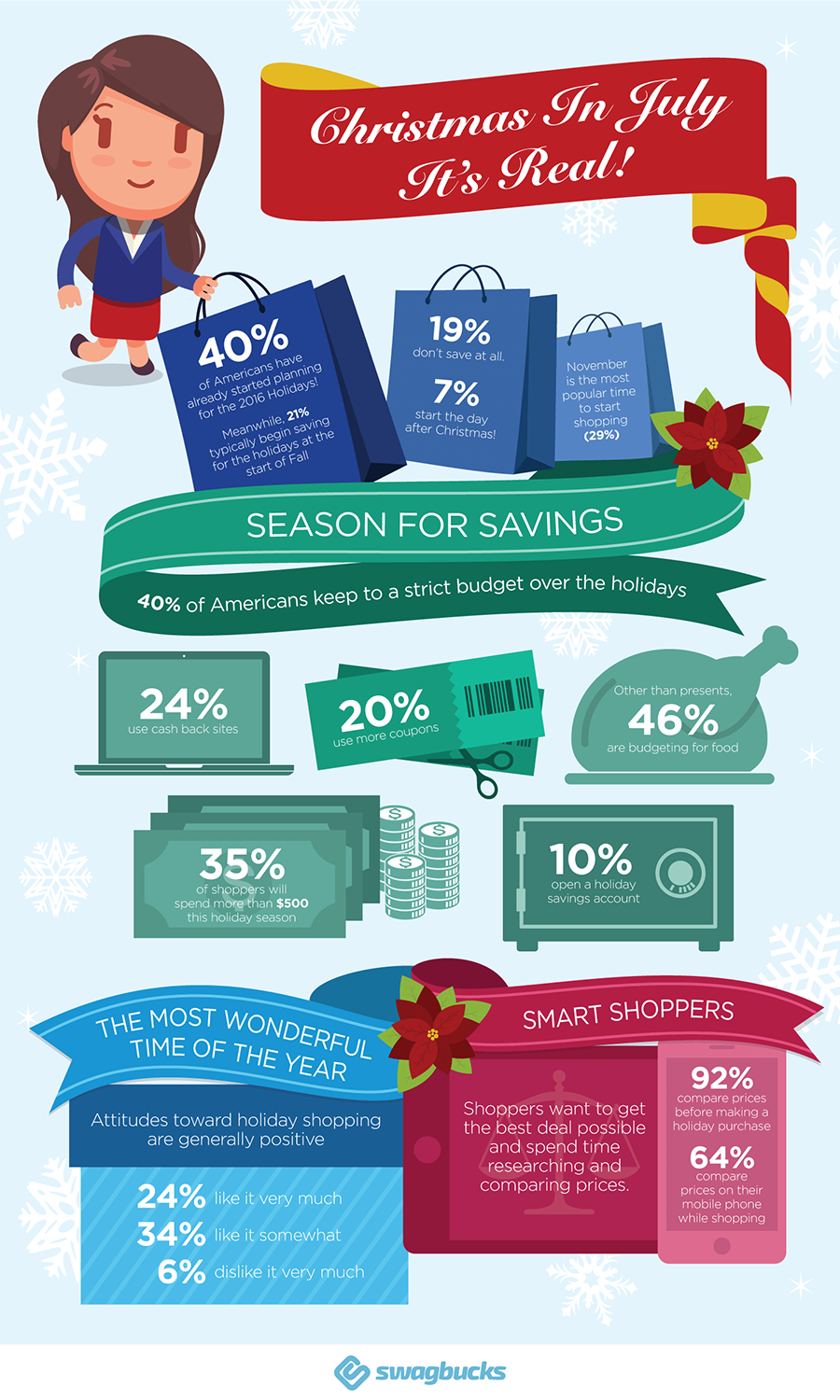 Christmas In July It's Real!

40%
of Americans have already started planning for the 2016 Holidays!

Meanwhile, 21% typically begin saving for the holidays at the start of Fall

19%
don't save at all.

7%
start the day after Christmas!

November is the most popular time to start shopping (29%)

SEASON FOR SAVINGS

40% of Americans keep to a strict budget over the holidays

24%
use cash back sites

20%
use more coupons

Other than presents,
46%
are budgeting for food

35%
of shoppers will spend more than $500 this holiday season

10%
open a holiday savings account

THE MOST WONDERFUL TIME OF THE YEAR

Attitudes toward holiday shopping are generally positive

24% like it very much
34% like it somewhat
6% dislike it very much

SMART SHOPPERS

Shoppers want to get the best deal possible and spend time researching and comparing prices.

92%
compare prices before making a holiday purchase

64%
compare prices on their mobile phone while shopping

swagbucks